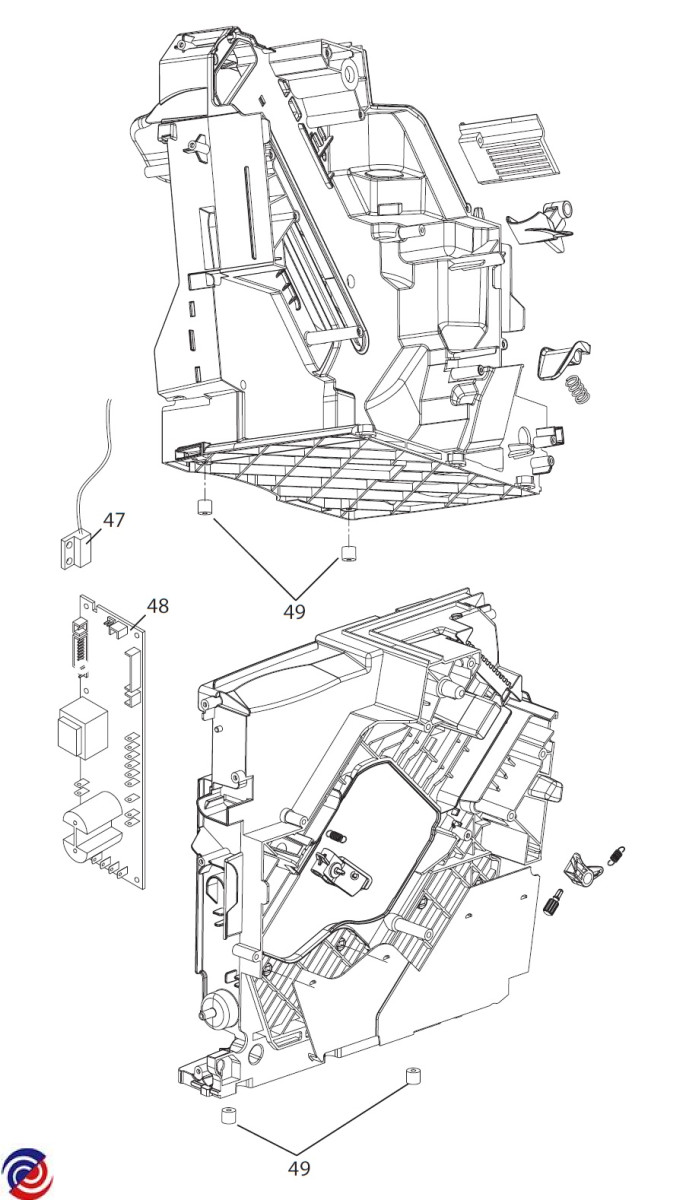 47

48

49

49